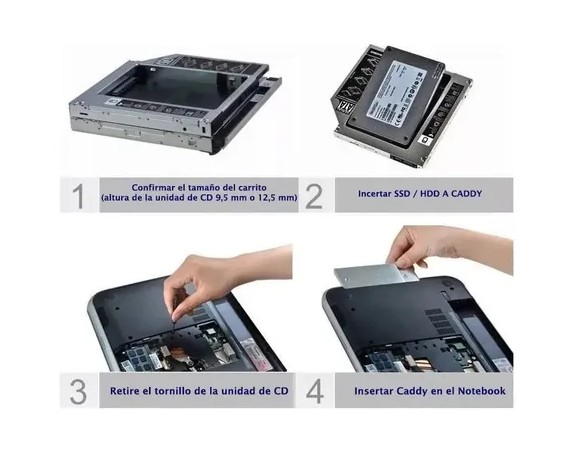 1 Confirmar el tamaño del carrito (altura de la unidad de CD 9,5 mm o 12,5 mm)

2 Incertar SSD / HDD A CADDY

3 Retire el tornillo de la unidad de CD

4 Insertar Caddy en el Notebook